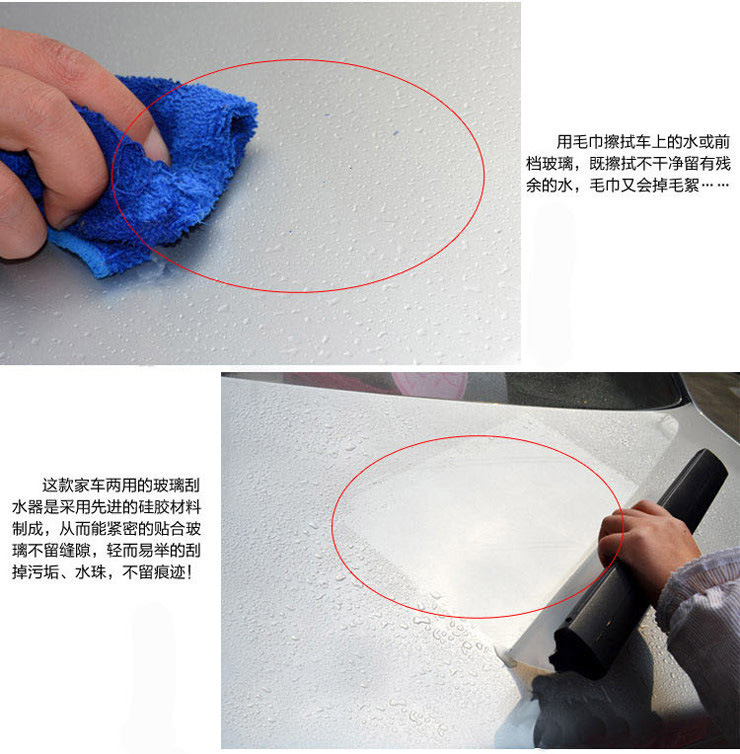 用毛巾擦拭车上的水或前档玻璃，既擦拭不干净留有残余的水，毛巾又会掉毛絮……

这款家车两用的玻璃刮水器是采用先进的硅胶材料制成，从而能紧密的贴合玻璃不留缝隙，轻而易举的刮掉污垢、水珠，不留痕迹！