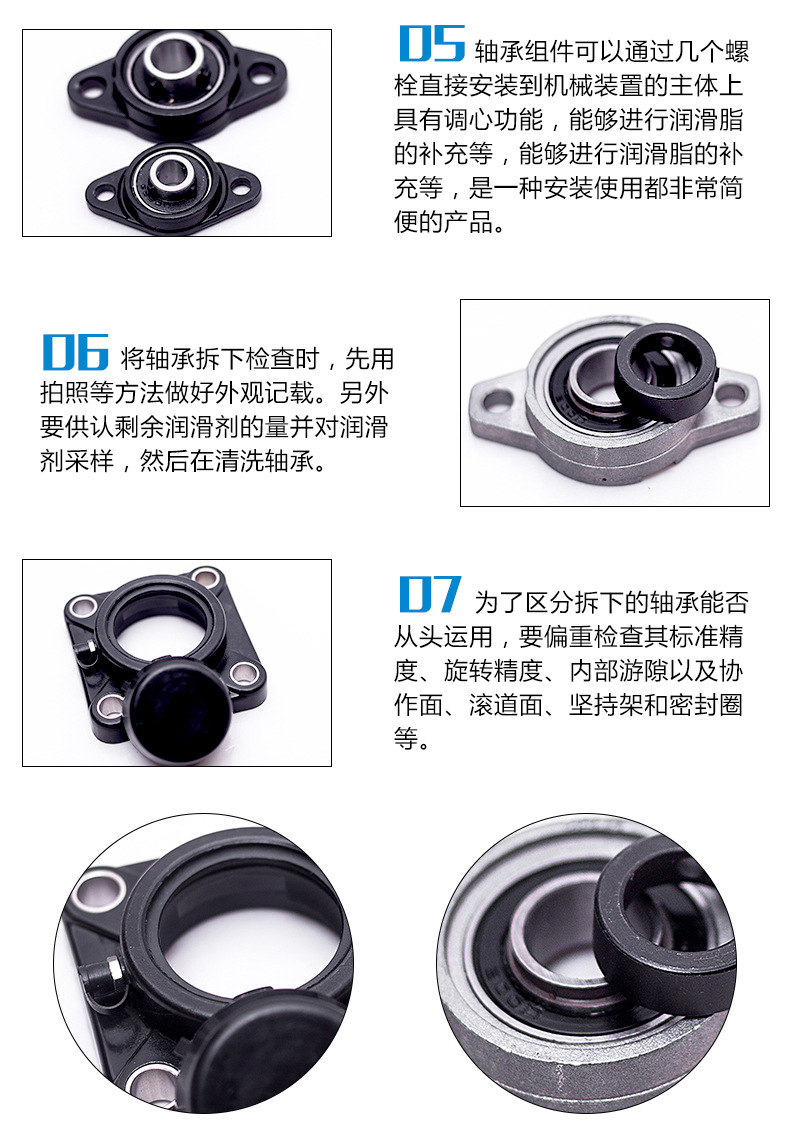 05 轴承组件可以通过几个螺栓直接安装到机械装置的主体上具有调心功能，能够进行润滑脂的补充等，能够进行润滑脂的补充等，是一种安装使用都非常简便的产品。

06 将轴承拆下检查时，先用拍照等方法做好外观记载。另外要供认剩余润滑剂的量并对润滑剂采样，然后在清洗轴承。

07 为了区分拆下的轴承能否从头运用，要偏重检查其标准精度、旋转精度、内部游隙以及协作面、滚道面、坚持架和密封圈等。