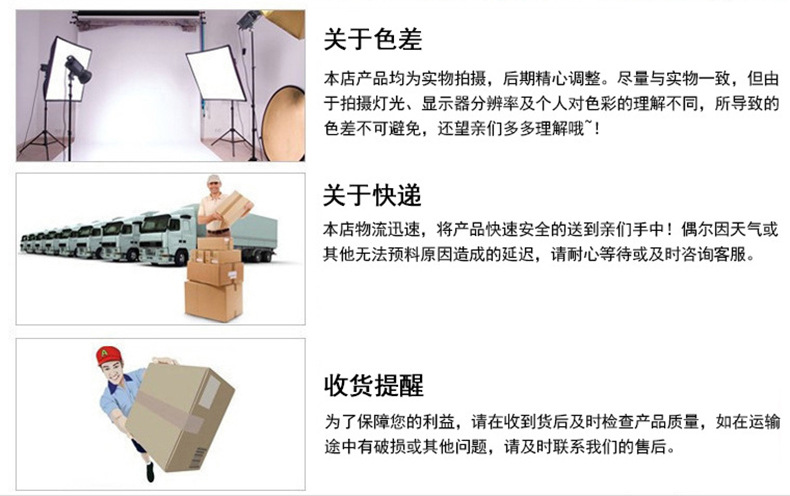 关于色差

本店产品均为实物拍摄，后期精心调整。尽量与实物一致，但由于拍摄灯光、显示器分辨率及个人对色彩的理解不同，所导致的色差不可避免，还望亲们多多理解哦~！

关于快递

本店物流迅速，将产品快速安全的送到亲们手中！偶尔因天气或其他无法预料原因造成的延迟，请耐心等待或及时咨询客服。

收货提醒

为了保障您的利益，请在收到货后及时检查产品质量，如在运输途中有破损或其他问题，请及时联系我们的售后。