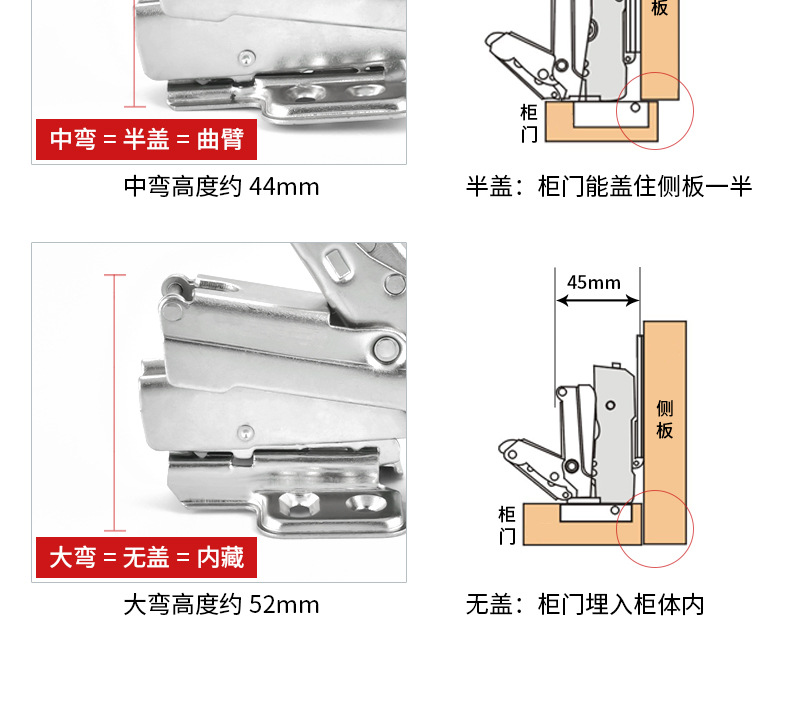 中弯 = 半盖 = 曲臂

中弯高度约 44mm

板

柜门

半盖：柜门能盖住侧板一半

大弯 = 无盖 = 内藏

大弯高度约 52mm

45mm

侧板

柜门

无盖：柜门埋入柜体内