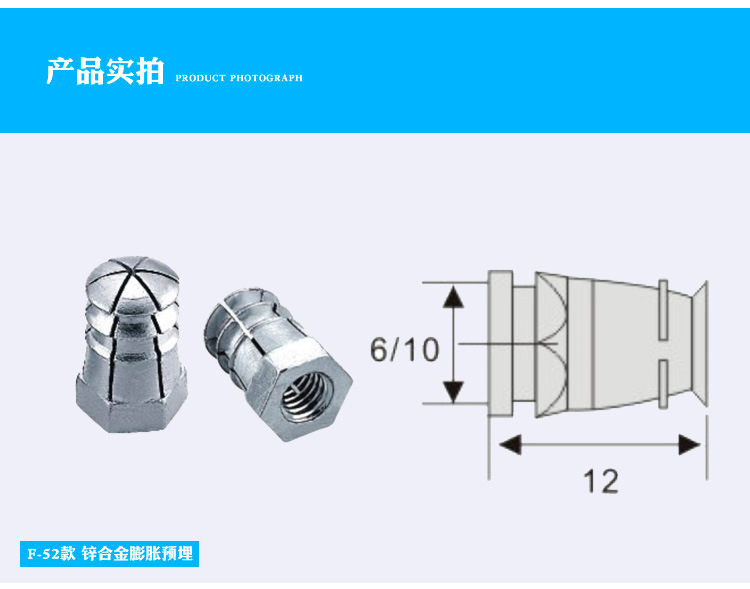 产品实拍 PRODUCT PHOTOGRAPH

6/10

12

F-52款 锌合金膨胀预埋