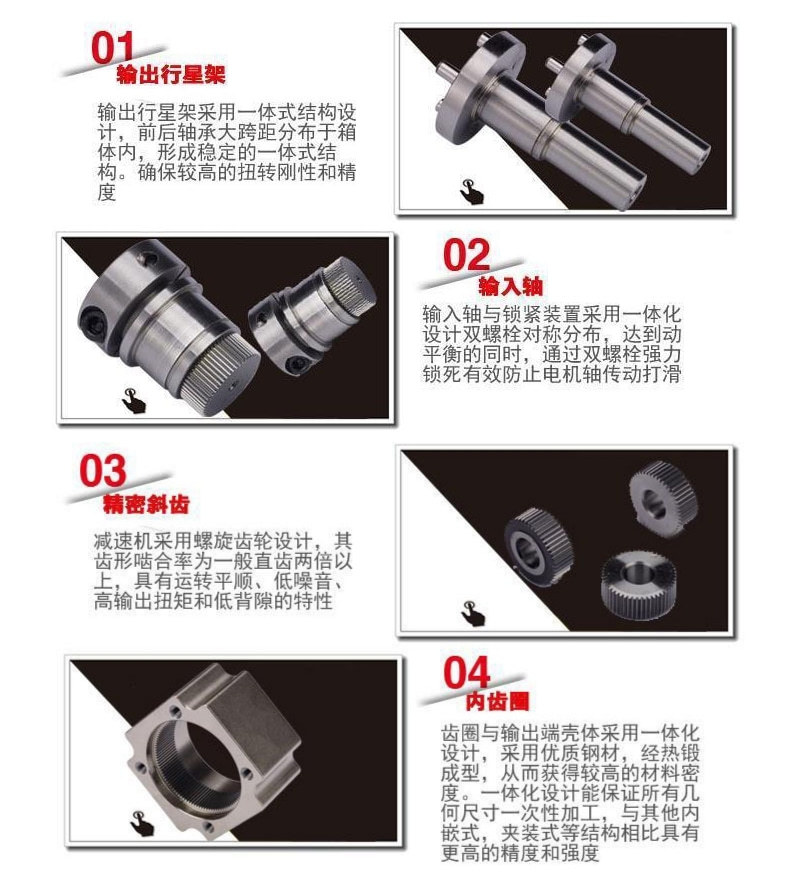 01
输出行星架

输出行星架采用一体式结构设计，前后轴承大跨距分布于箱体内，形成稳定的一体式结构。确保较高的扭转刚性和精度

02
输入轴

输入轴与锁紧装置采用一体化设计双螺栓对称分布，达到动平衡的同时，通过双螺栓强力锁死有效防止电机轴传动打滑

03
精密斜齿

减速机采用螺旋齿轮设计，其齿形啮合率为一般直齿两倍以上，具有运转平顺、低噪音、高输出扭矩和低背隙的特性

04
内齿圈

齿圈与输出端壳体采用一体化设计，采用优质钢材，经热锻成型，从而获得较高的材料密度。一体化设计能保证所有几何尺寸一次性加工，与其他内嵌式，夹装式等结构相比具有更高的精度和强度