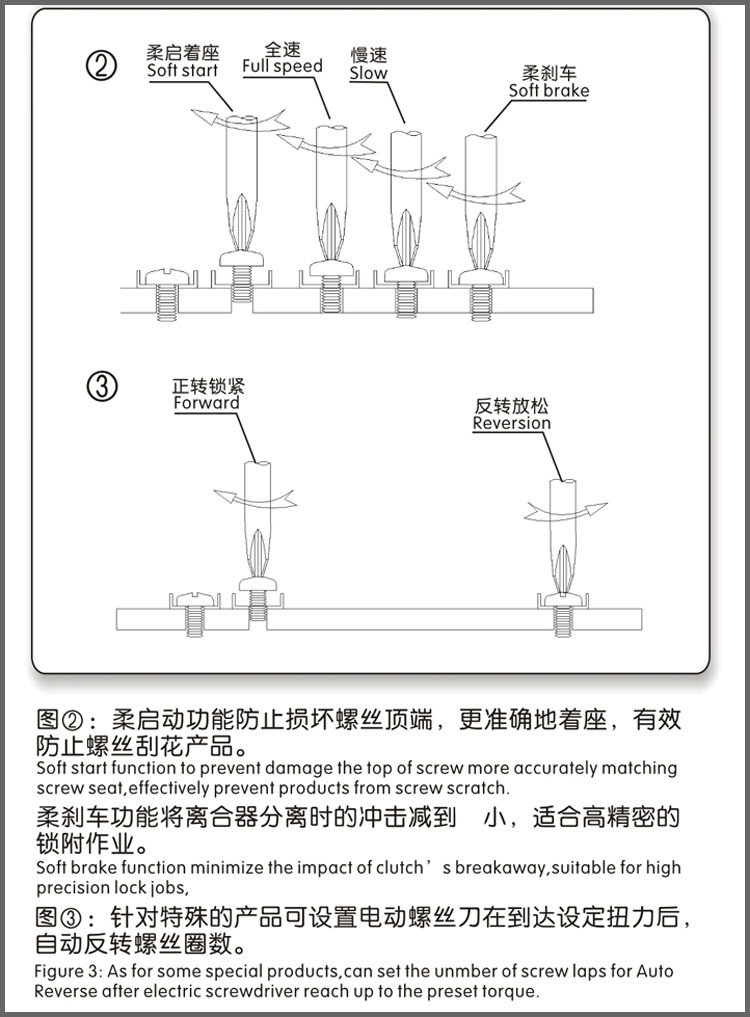 ②

柔启着座
Soft start

全速
Full speed

慢速
Slow

柔刹车
Soft brake

③

正转锁紧
Forward

反转放松
Reversion

图②：柔启动功能防止损坏螺丝顶端，更准确地着座，有效防止螺丝刮花产品。
Soft start function to prevent damage the top of screw more accurately matching screw seat,effectively prevent products from screw scratch.

柔刹车功能将离合器分离时的冲击减到　小，适合高精密的锁附作业。
Soft brake function minimize the impact of clutch’s breakaway,suitable for high precision lock jobs,

图③：针对特殊的产品可设置电动螺丝刀在到达设定扭力后，自动反转螺丝圈数。
Figure 3: As for some special products,can set the unmber of screw laps for Auto Reverse after electric screwdriver reach up to the preset torque.