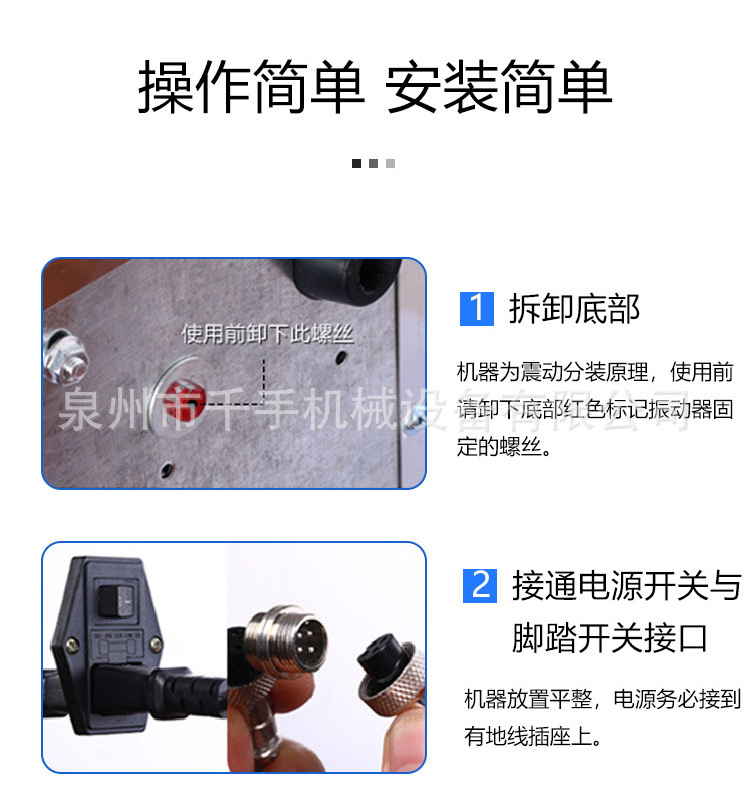 操作简单 安装简单

使用前卸下此螺丝

泉州市千手机械设备有限公司

1 拆卸底部

机器为震动分装原理，使用前请卸下底部红色标记振动器固定的螺丝。

2 接通电源开关与脚踏开关接口

机器放置平整，电源务必接到有地线插座上。