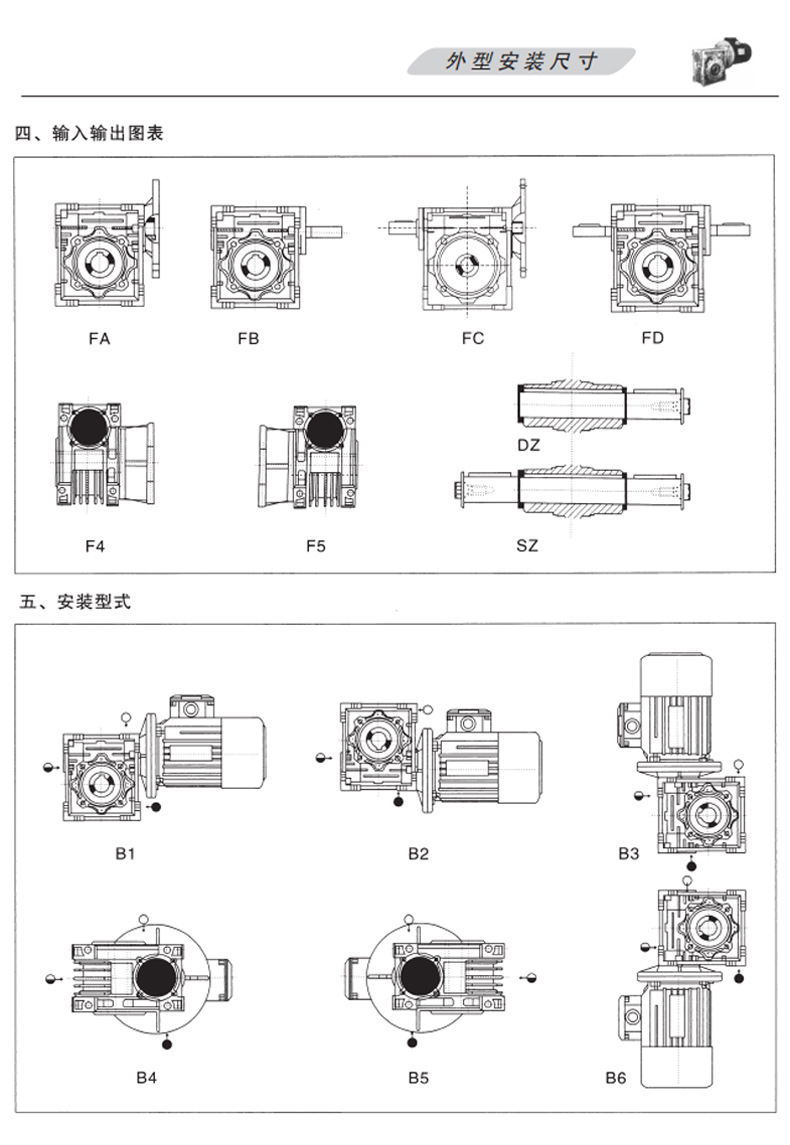 外型安装尺寸

四、输入输出图表

FA

FB

FC

FD

F4

F5

DZ

SZ

五、安装型式

B1

B2

B3

B4

B5

B6