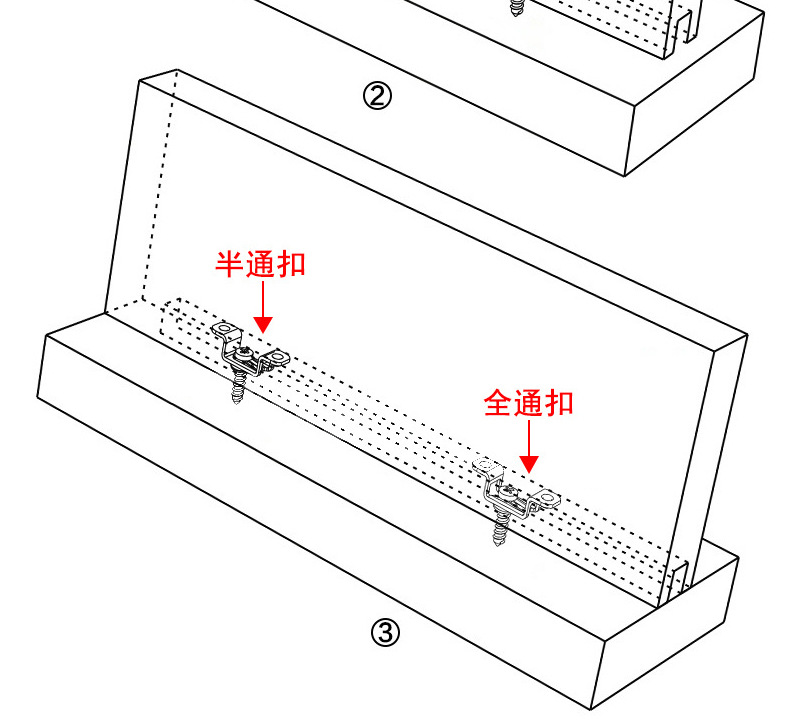 ②

半通扣

全通扣

③