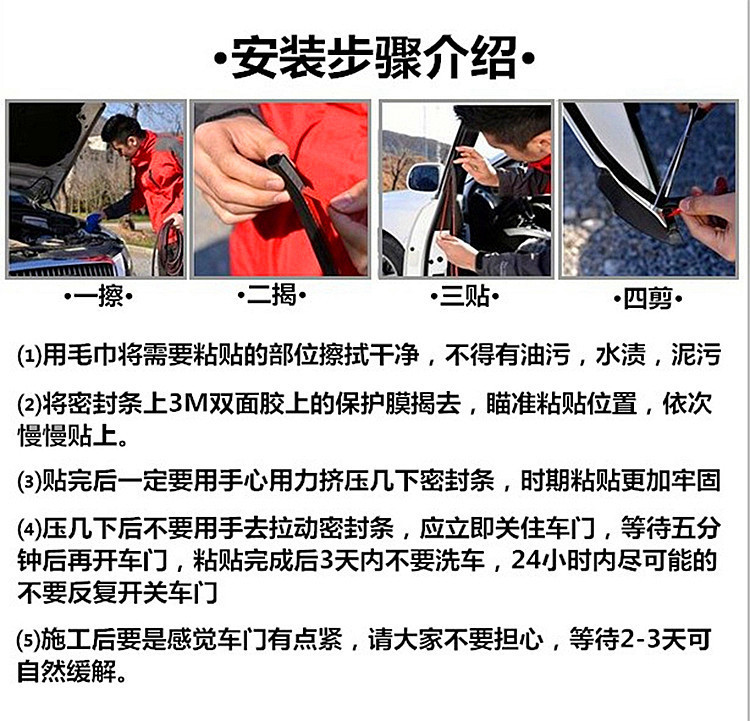 •安装步骤介绍•

•一擦•

•二揭•

•三贴•

•四剪•

⑴用毛巾将需要粘贴的部位擦拭干净，不得有油污，水渍，泥污

⑵将密封条上3M双面胶上的保护膜揭去，瞄准粘贴位置，依次慢慢贴上。

⑶贴完后一定要用手心用力挤压几下密封条，时期粘贴更加牢固

⑷压几下后不要用手去拉动密封条，应立即关住车门，等待五分钟后再开车门，粘贴完成后3天内不要洗车，24小时内尽可能的不要反复开关车门

⑸施工后要是感觉车门有点紧，请大家不要担心，等待2-3天可自然缓解。