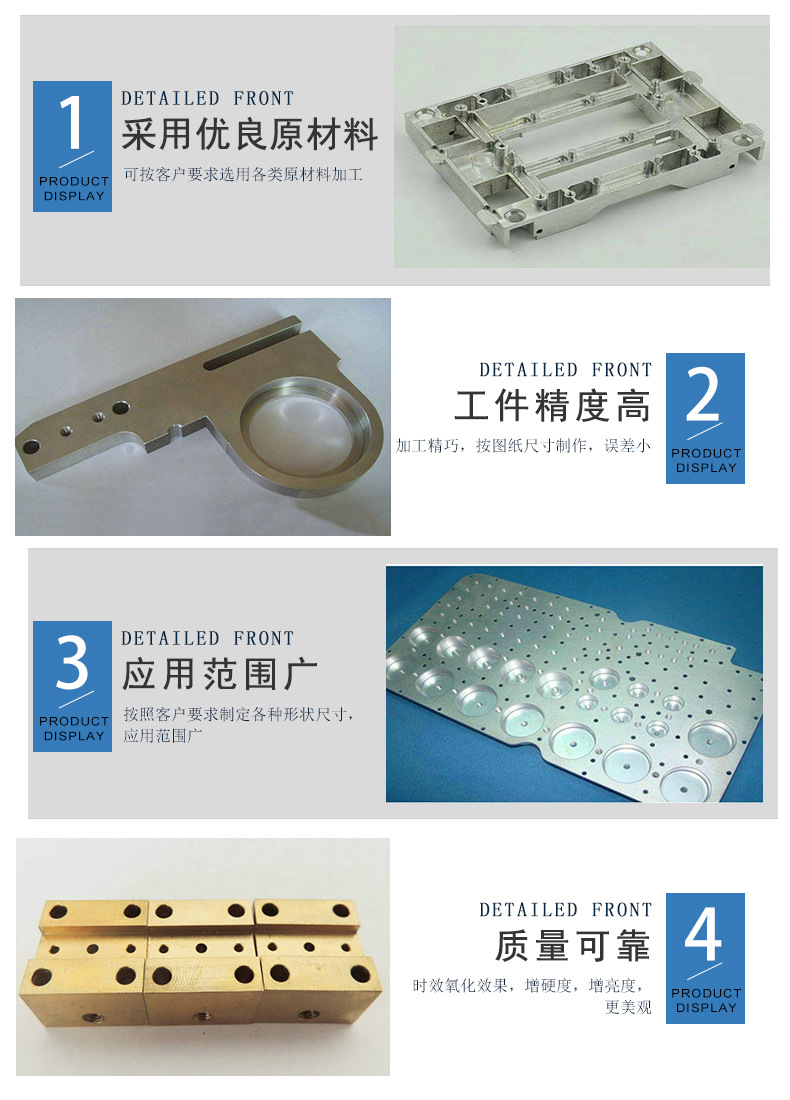 1
PRODUCT DISPLAY

DETAILED FRONT
采用优良原材料
可按客户要求选用各类原材料加工

DETAILED FRONT
工件精度高
加工精巧，按图纸尺寸制作，误差小

2
PRODUCT DISPLAY

3
PRODUCT DISPLAY

DETAILED FRONT
应用范围广
按照客户要求制定各种形状尺寸，应用范围广

DETAILED FRONT
质量可靠
时效氧化效果，增硬度，增亮度，更美观

4
PRODUCT DISPLAY